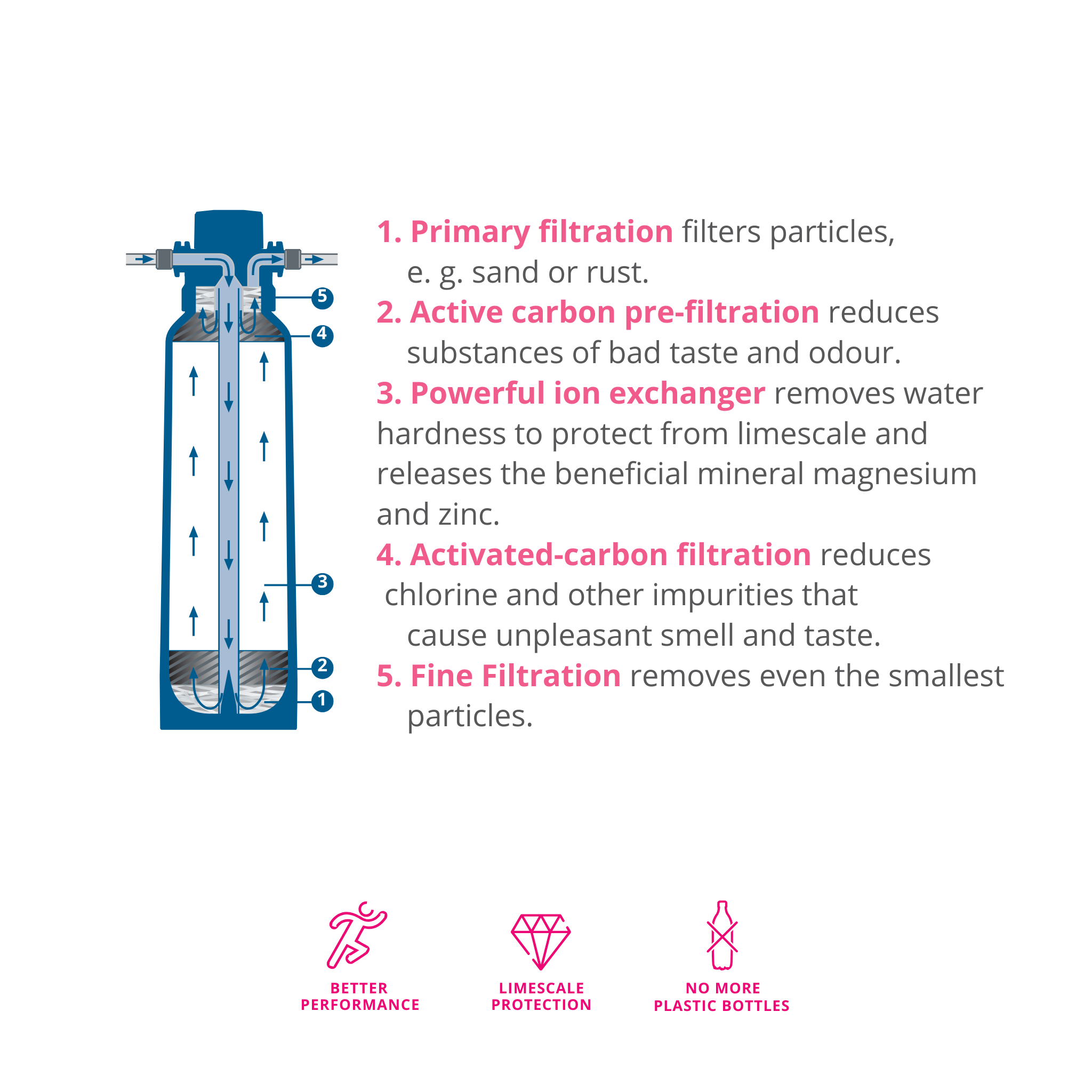 5

4

3

2

1

1. Primary filtration filters particles, e. g. sand or rust.

2. Active carbon pre-filtration reduces substances of bad taste and odour.

3. Powerful ion exchanger removes water hardness to protect from limescale and releases the beneficial mineral magnesium and zinc.

4. Activated-carbon filtration reduces chlorine and other impurities that cause unpleasant smell and taste.

5. Fine Filtration removes even the smallest particles.

BETTER PERFORMANCE

LIMESCALE PROTECTION

NO MORE PLASTIC BOTTLES