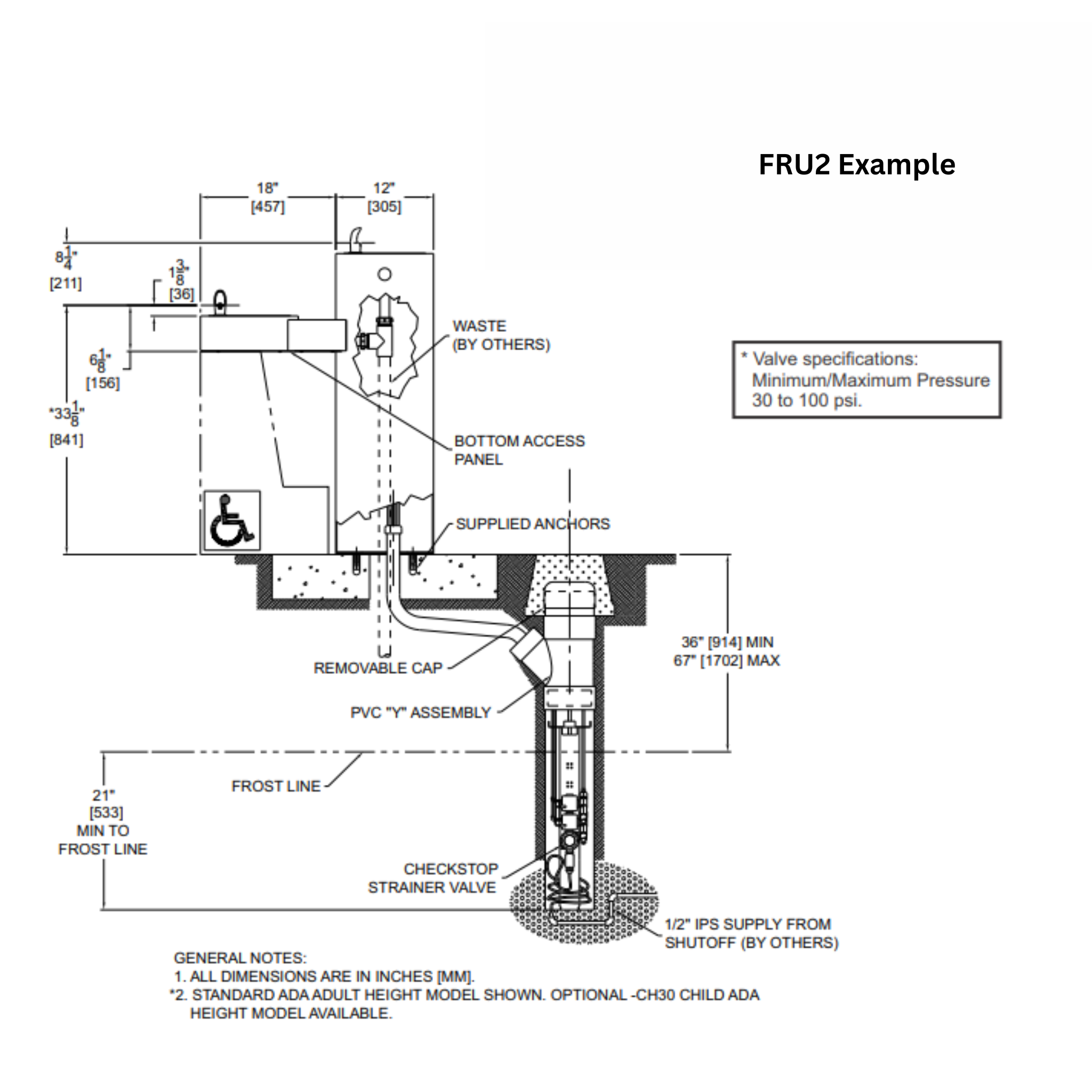 FRU2 Example

18"
[457]

12"
[305]

$8\frac{1}{4}$"
[211]

$1\frac{3}{8}$"
[36]

$6\frac{1}{8}$"
[156]

*$33\frac{1}{8}$"
[841]

WASTE
(BY OTHERS)

* Valve specifications:
Minimum/Maximum Pressure
30 to 100 psi.

BOTTOM ACCESS
PANEL

SUPPLIED ANCHORS

36" [914] MIN
67" [1702] MAX

REMOVABLE CAP

PVC "Y" ASSEMBLY

FROST LINE

21"
[533]
MIN TO
FROST LINE

CHECKSTOP
STRAINER VALVE

1/2" IPS SUPPLY FROM
SHUTOFF (BY OTHERS)

GENERAL NOTES:
1. ALL DIMENSIONS ARE IN INCHES [MM].
*2. STANDARD ADA ADULT HEIGHT MODEL SHOWN. OPTIONAL -CH30 CHILD ADA HEIGHT MODEL AVAILABLE.