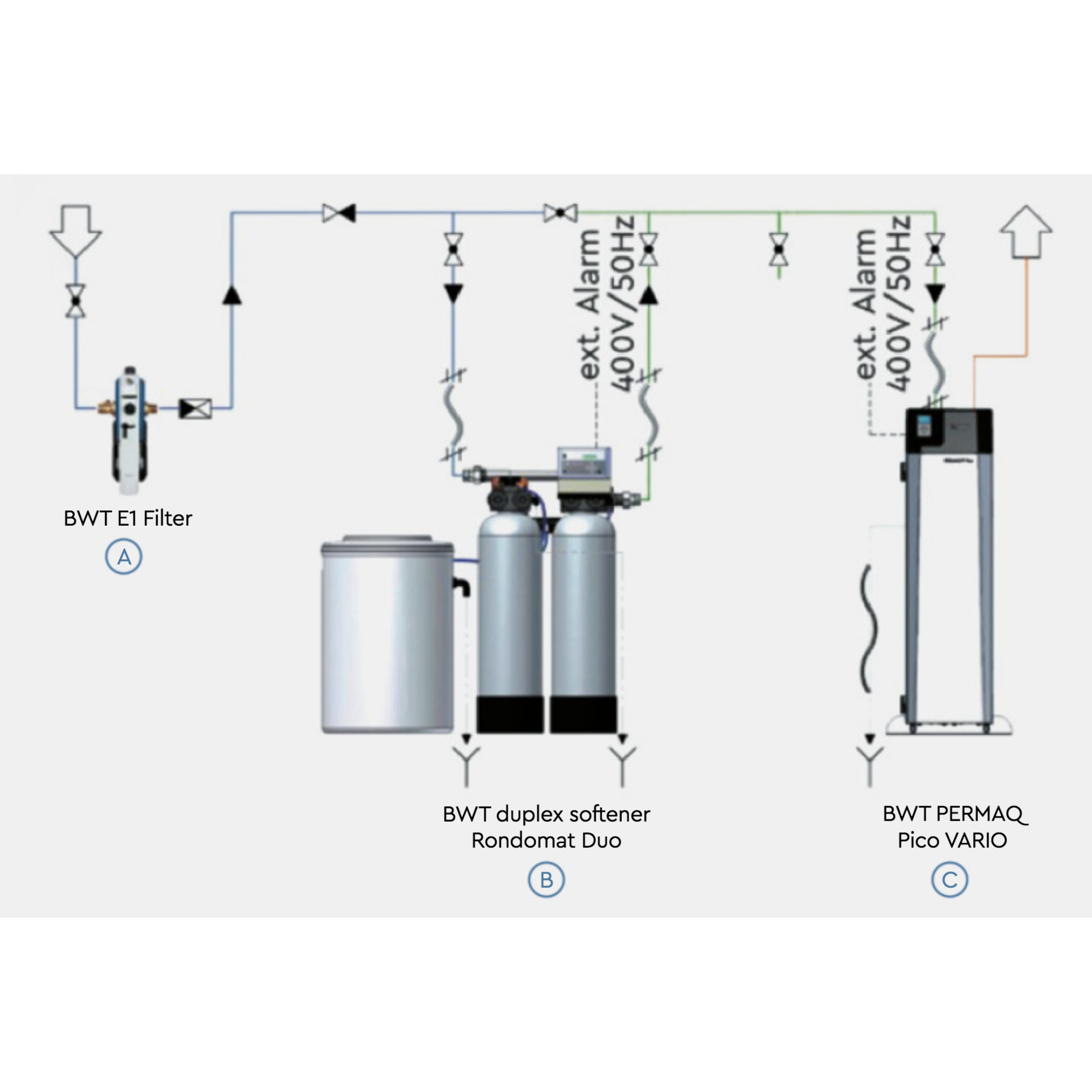 ext. Alarm
400V/50Hz

ext. Alarm
400V/50Hz

BWT E1 Filter
A

BWT duplex softener
Rondomat Duo
B

BWT PERMAQ
Pico VARIO
C